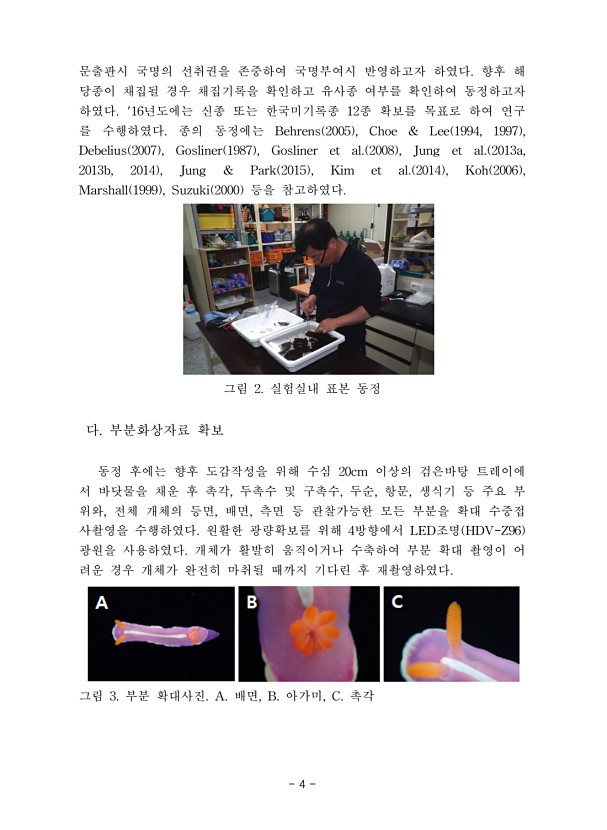 문출판시 국명의 선취권을 존중하여 국명부여시 반영하고자 하였다. 향후 해당종이 채집될 경우 채집기록을 확인하고 유사종 여부를 확인하여 동정하고자 하였다. '16년도에는 신종 또는 한국미기록종 12종 확보를 목표로 하여 연구를 수행하였다. 종의 동정에는 Behrens(2005), Choe & Lee(1994, 1997), Debelius(2007), Gosliner(1987), Gosliner et al.(2008), Jung et al.(2013a, 2013b, 2014), Jung & Park(2015), Kim et al.(2014), Koh(2006), Marshall(1999), Suzuki(2000) 등을 참고하였다.

그림 2. 실험실내 표본 동정

다. 부분화상자료 확보

동정 후에는 향후 도감작성을 위해 수심 20cm 이상의 검은바탕 트레이에서 바닷물을 채운 후 촉각, 두촉수 및 구촉수, 두순, 항문, 생식기 등 주요 부위와, 전체 개체의 등면, 배면, 측면 등 관찰가능한 모든 부분을 확대 수중접사촬영을 수행하였다. 원활한 광량확보를 위해 4방향에서 LED조명(HDV-Z96) 광원을 사용하였다. 개체가 활발히 움직이거나 수축하여 부분 확대 촬영이 어려운 경우 개체가 완전히 마취될 때까지 기다린 후 재촬영하였다.

A

B

C

그림 3. 부분 확대사진. A. 배면, B. 아가미, C. 촉각

- 4 -